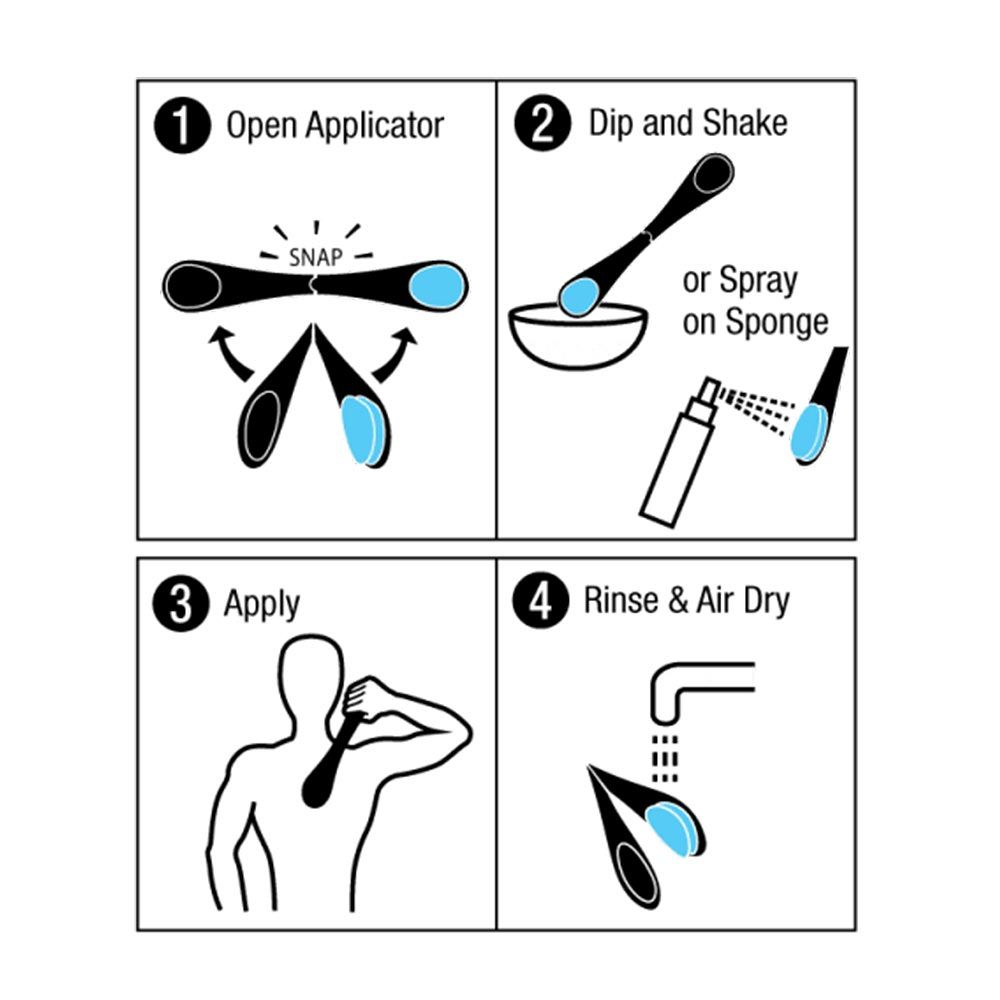 1 Open Applicator

SNAP

2 Dip and Shake

or Spray on Sponge

3 Apply

4 Rinse & Air Dry